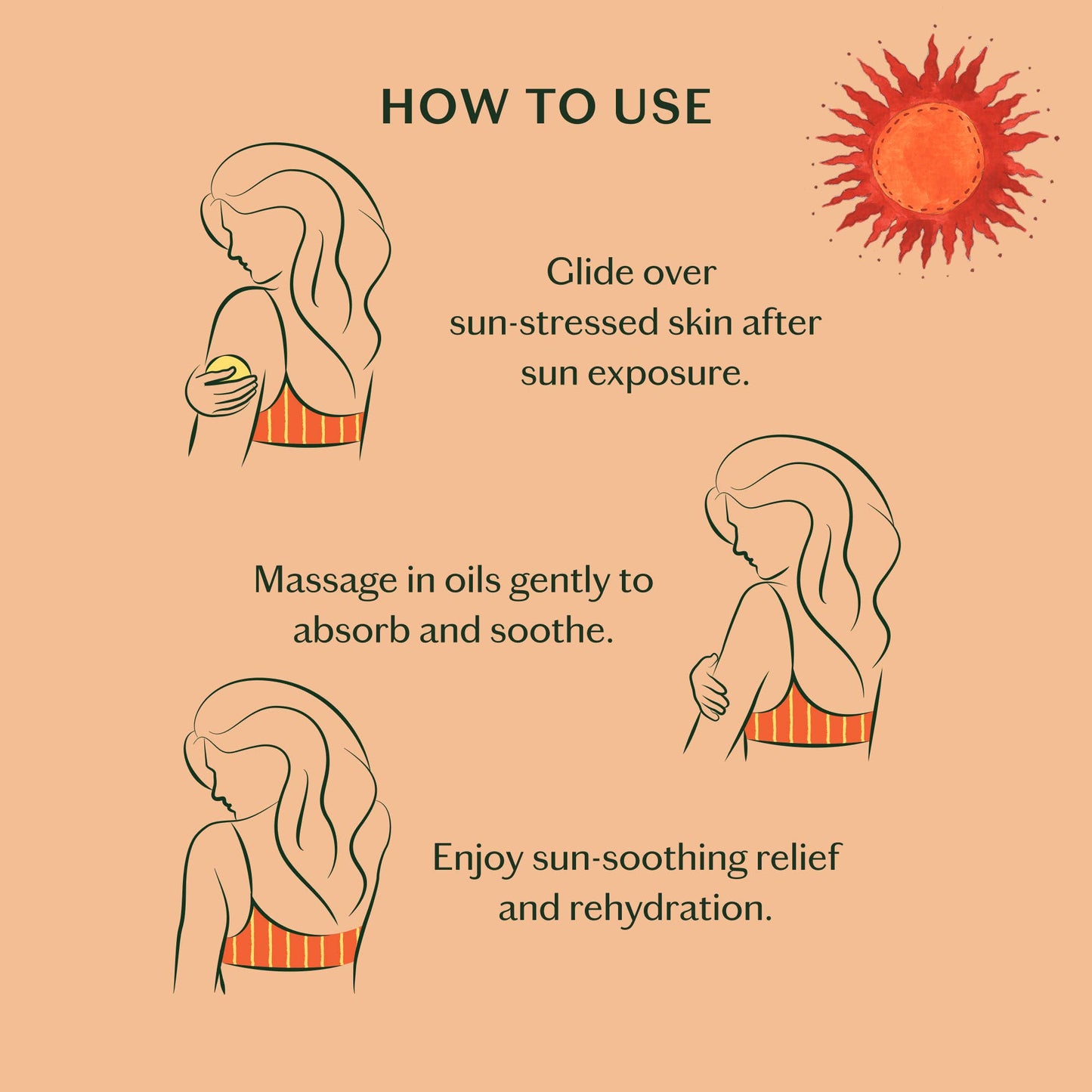 HOW TO USE

Glide over sun-stressed skin after sun exposure.

Massage in oils gently to absorb and soothe.

Enjoy sun-soothing relief and rehydration.